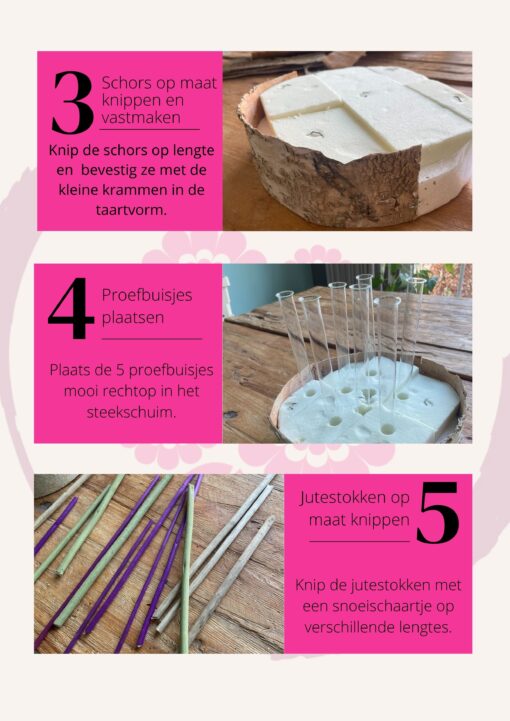 3 Schors op maat knippen en vastmaken

Knip de schors op lengte en bevestig ze met de kleine krammen in de taartvorm.

4 Proefbuisjes plaatsen

Plaats de 5 proefbuisjes mooi rechtop in het steekschuim.

Jutestokken op maat knippen 5

Knip de jutestokken met een snoeischaartje op verschillende lengtes.